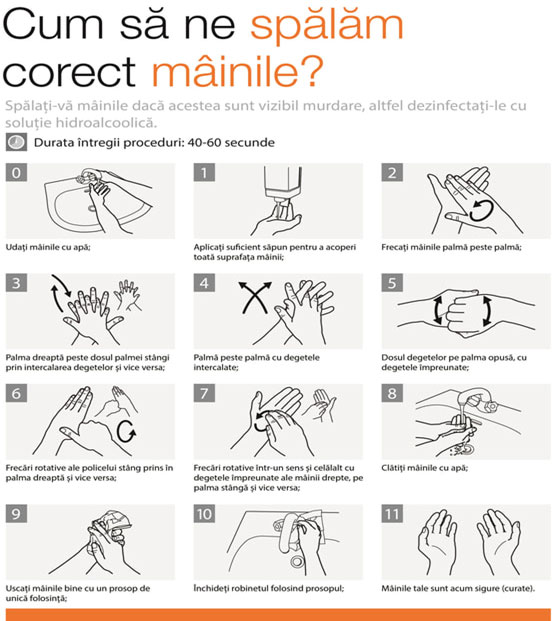 Cum să ne spălăm corect mâinile?

Spălați-vă mâinile dacă acestea sunt vizibil murdare, altfel dezinfectați-le cu soluție hidroalcoolică.

Durata întregii proceduri: 40-60 secunde

0
Udați mâinile cu apă;

1
Aplicați suficient săpun pentru a acoperi toată suprafața mâinii;

2
Frecați mâinile palmă peste palmă;

3
Palma dreaptă peste dosul palmei stângi prin intercalarea degetelor și vice versa;

4
Palmă peste palmă cu degetele intercalate;

5
Dosul degetelor pe palma opusă, cu degetele împreunate;

6
Frecări rotative ale policelui stâng prins în palma dreaptă și vice versa;

7
Frecări rotative într-un sens și celălalt cu degetele împreunate ale mâinii drepte, pe palma stângă și vice versa;

8
Clătiți mâinile cu apă;

9
Uscați mâinile bine cu un prosop de unică folosință;

10
Închideți robinetul folosind prosopul;

11
Mâinile tale sunt acum sigure (curate).