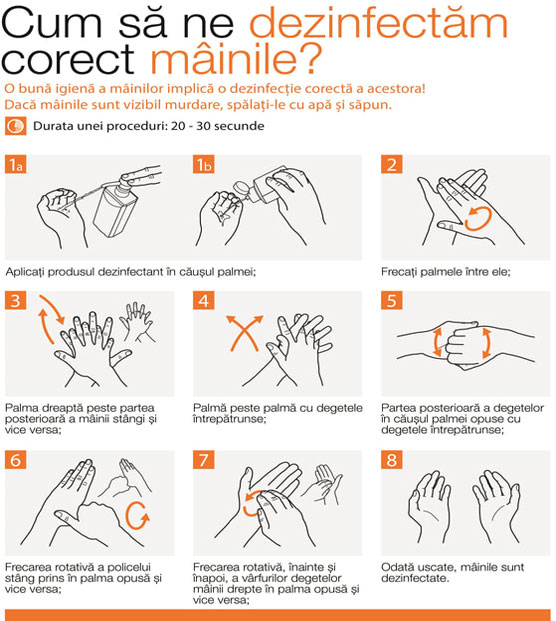 Cum să ne dezinfectăm corect mâinile?

O bună igienă a mâinilor implică o dezinfecție corectă a acestora! Dacă mâinile sunt vizibil murdare, spălați-le cu apă și săpun.

Durata unei proceduri: 20 - 30 secunde

1a

1b

Aplicați produsul dezinfectant în căușul palmei;

2

Frecați palmele între ele;

3

Palma dreaptă peste partea posterioară a mâinii stângi și vice versa;

4

Palmă peste palmă cu degetele întrepătrunse;

5

Partea posterioară a degetelor în căușul palmei opuse cu degetele întrepătrunse;

6

Frecarea rotativă a policelui stâng prins în palma opusă și vice versa;

7

Frecarea rotativă, înainte și înapoi, a vârfurilor degetelor mâinii drepte în palma opusă și vice versa;

8

Odată uscate, mâinile sunt dezinfectate.